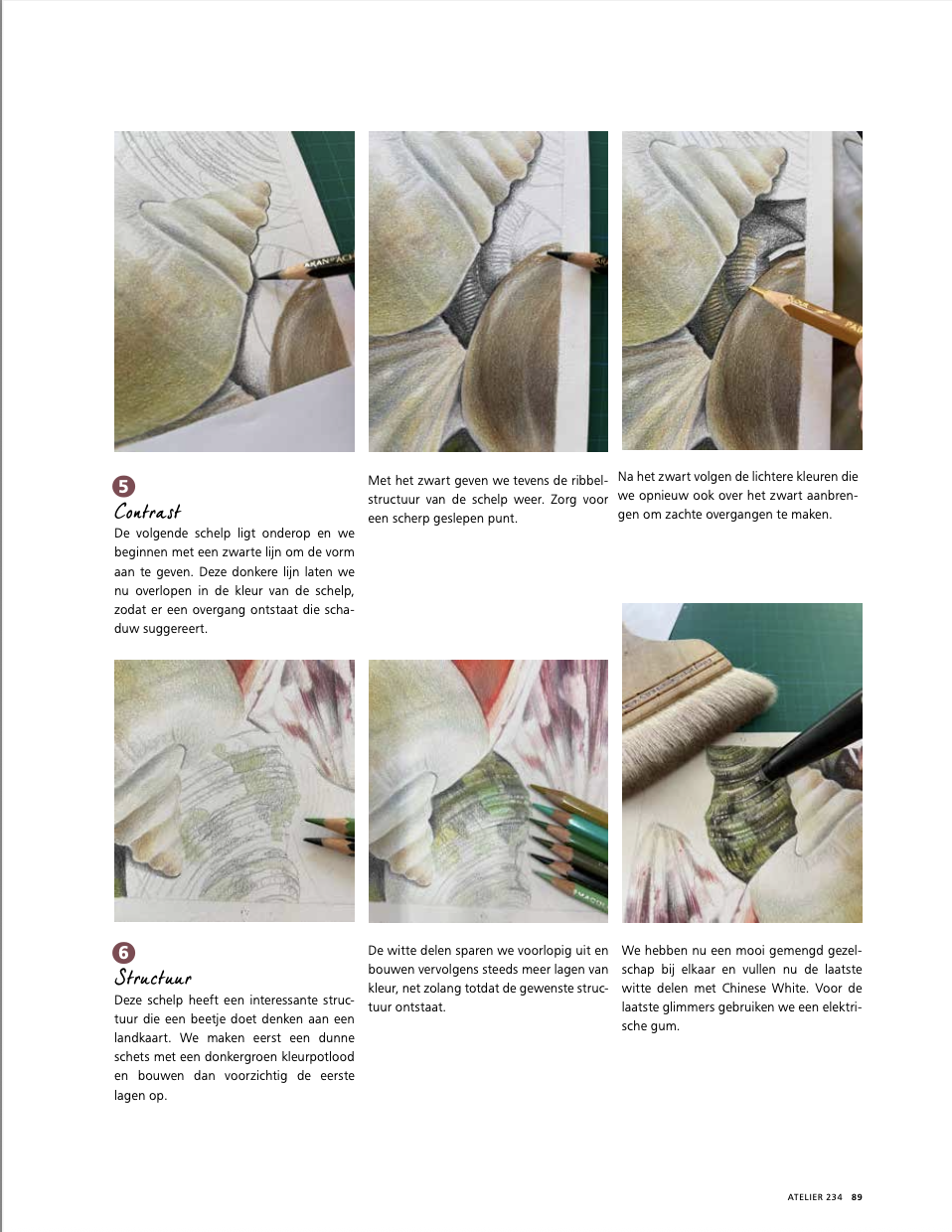 5
Contrast
De volgende schelp ligt onderop en we beginnen met een zwarte lijn om de vorm aan te geven. Deze donkere lijn laten we nu overlopen in de kleur van de schelp, zodat er een overgang ontstaat die schaduw suggereert.

Met het zwart geven we tevens de ribbelstructuur van de schelp weer. Zorg voor een scherp geslepen punt.

Na het zwart volgen de lichtere kleuren die we opnieuw ook over het zwart aanbrengen om zachte overgangen te maken.

6
Structuur
Deze schelp heeft een interessante structuur die een beetje doet denken aan een landkaart. We maken eerst een dunne schets met een donkergroen kleurpotlood en bouwen dan voorzichtig de eerste lagen op.

De witte delen sparen we voorlopig uit en bouwen vervolgens steeds meer lagen van kleur, net zolang totdat de gewenste structuur ontstaat.

We hebben nu een mooi gemengd gezelschap bij elkaar en vullen nu de laatste witte delen met Chinese White. Voor de laatste glimmers gebruiken we een elektrische gum.

ATELIER 234 89